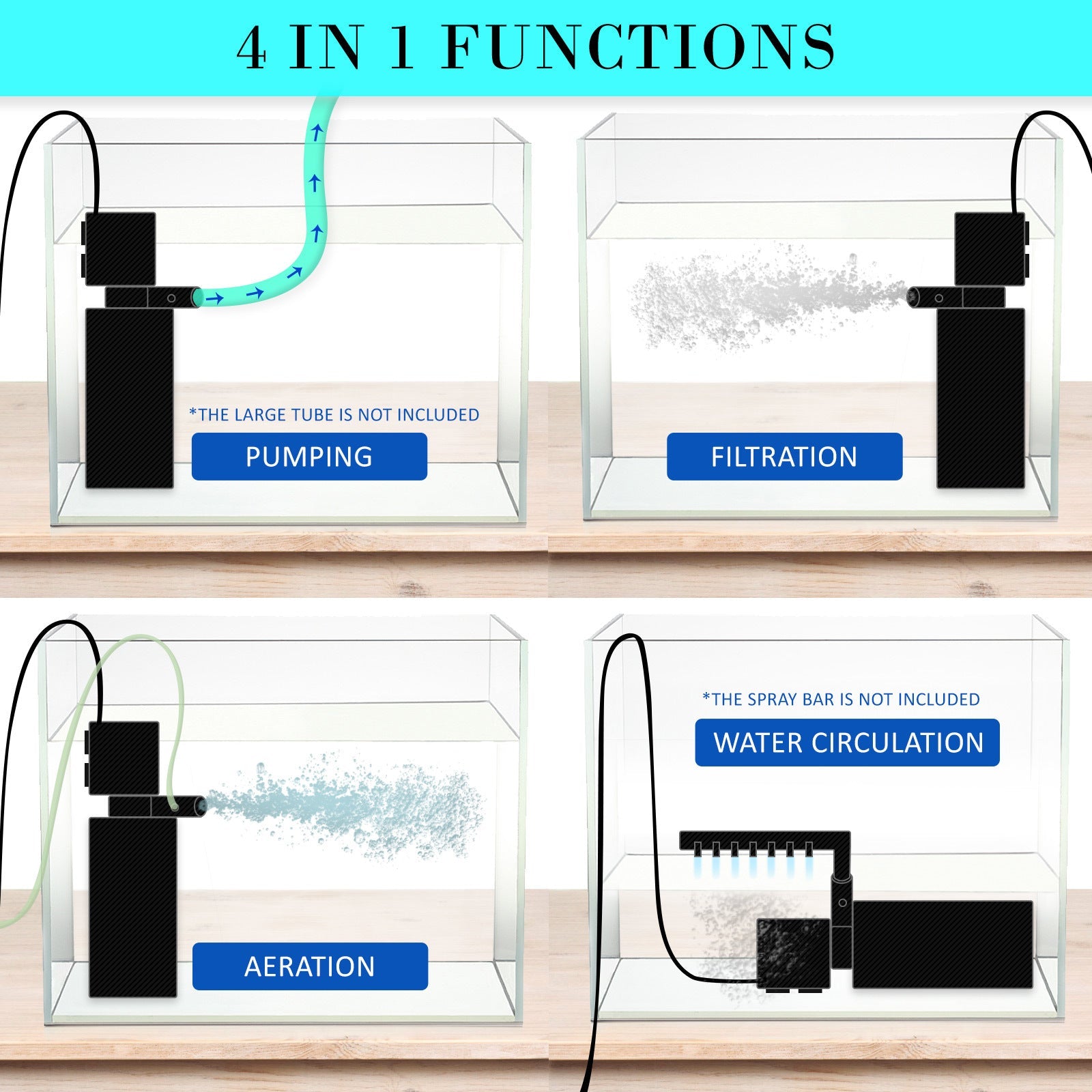 4 IN 1 FUNCTIONS

*THE LARGE TUBE IS NOT INCLUDED

PUMPING

FILTRATION

AERATION

*THE SPRAY BAR IS NOT INCLUDED

WATER CIRCULATION