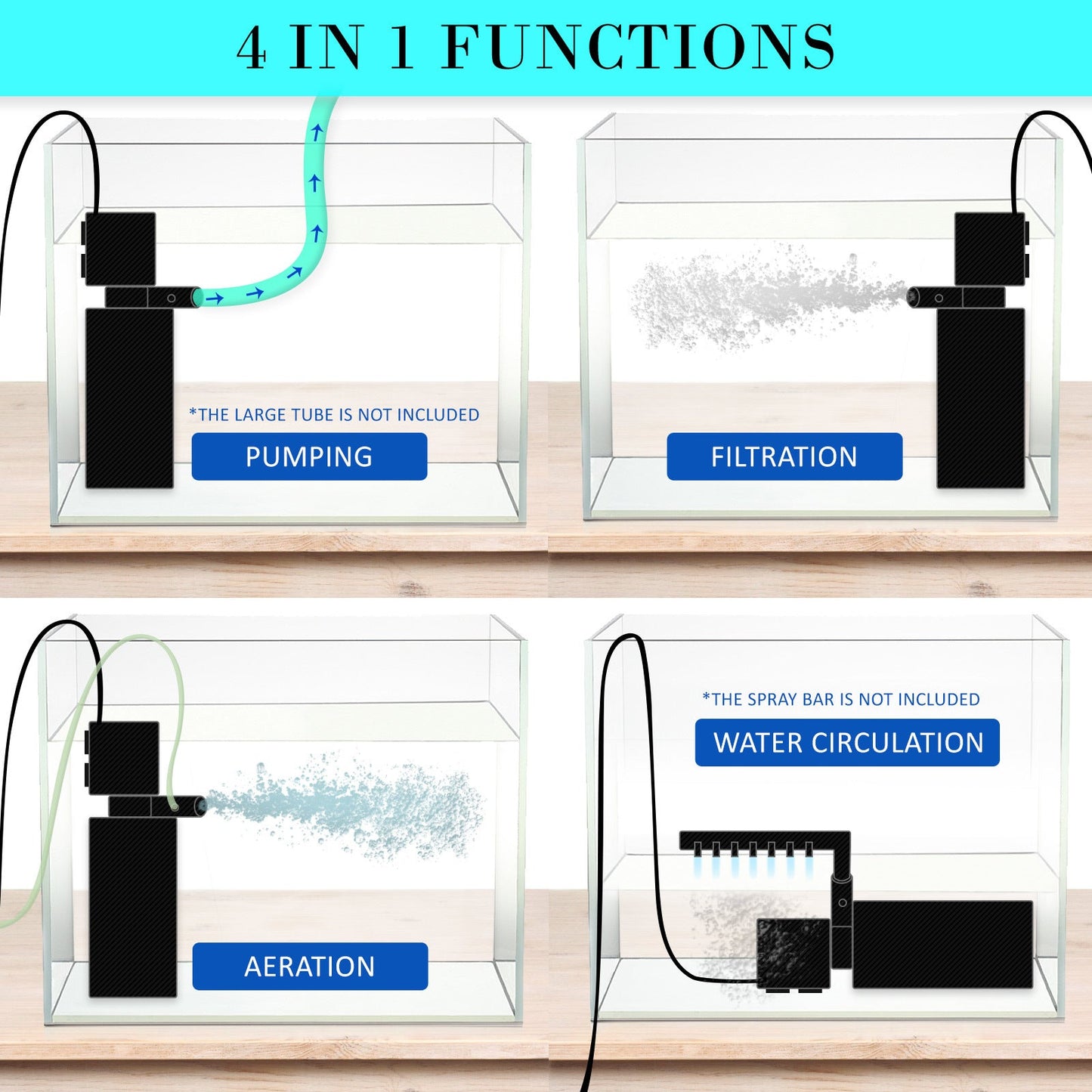 4 IN 1 FUNCTIONS

*THE LARGE TUBE IS NOT INCLUDED

PUMPING

FILTRATION

AERATION

*THE SPRAY BAR IS NOT INCLUDED

WATER CIRCULATION