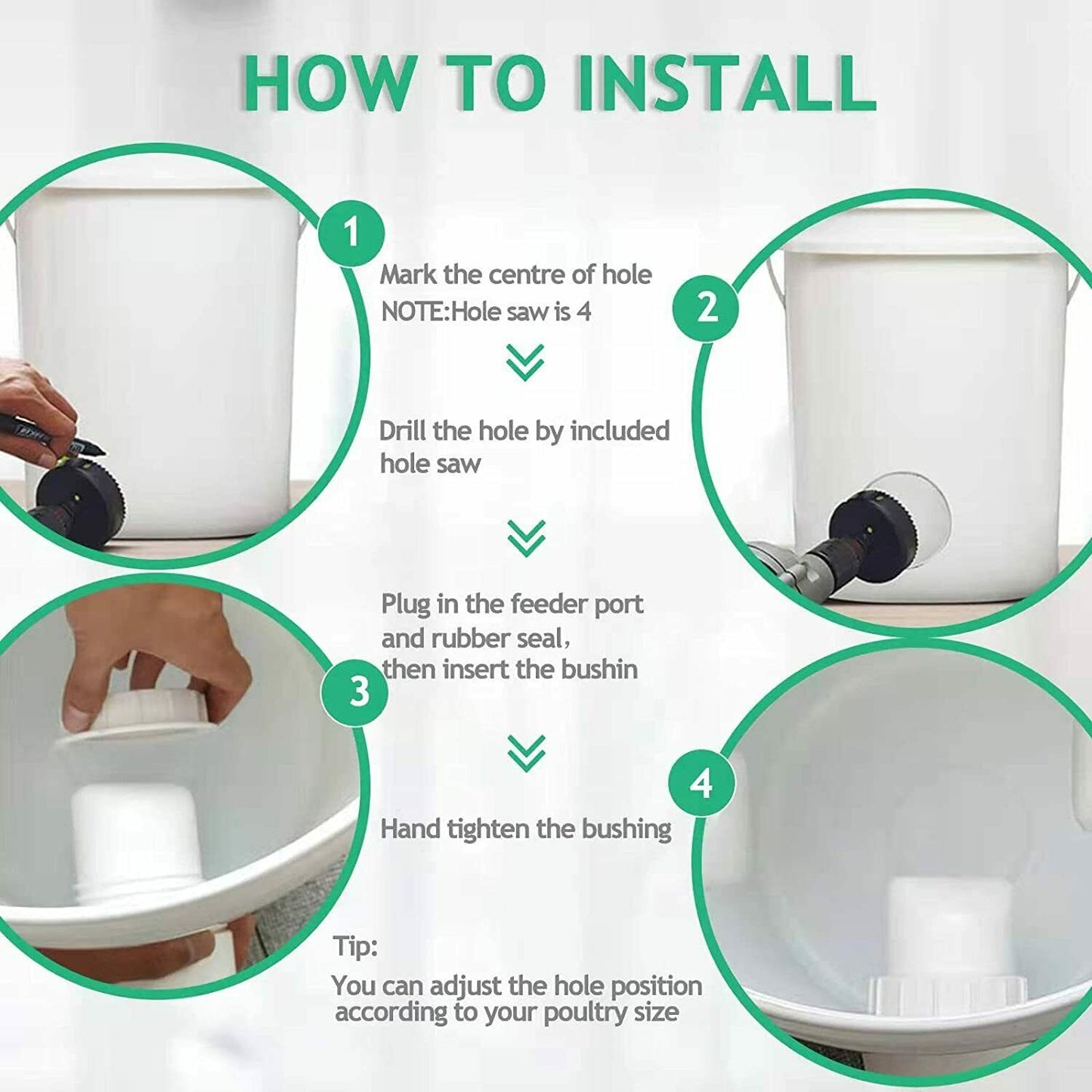 HOW TO INSTALL

1

Mark the centre of hole
NOTE:Hole saw is 4

2

Drill the hole by included hole saw

Plug in the feeder port and rubber seal, then insert the bushin

3

4

Hand tighten the bushing

Tip:
You can adjust the hole position according to your poultry size