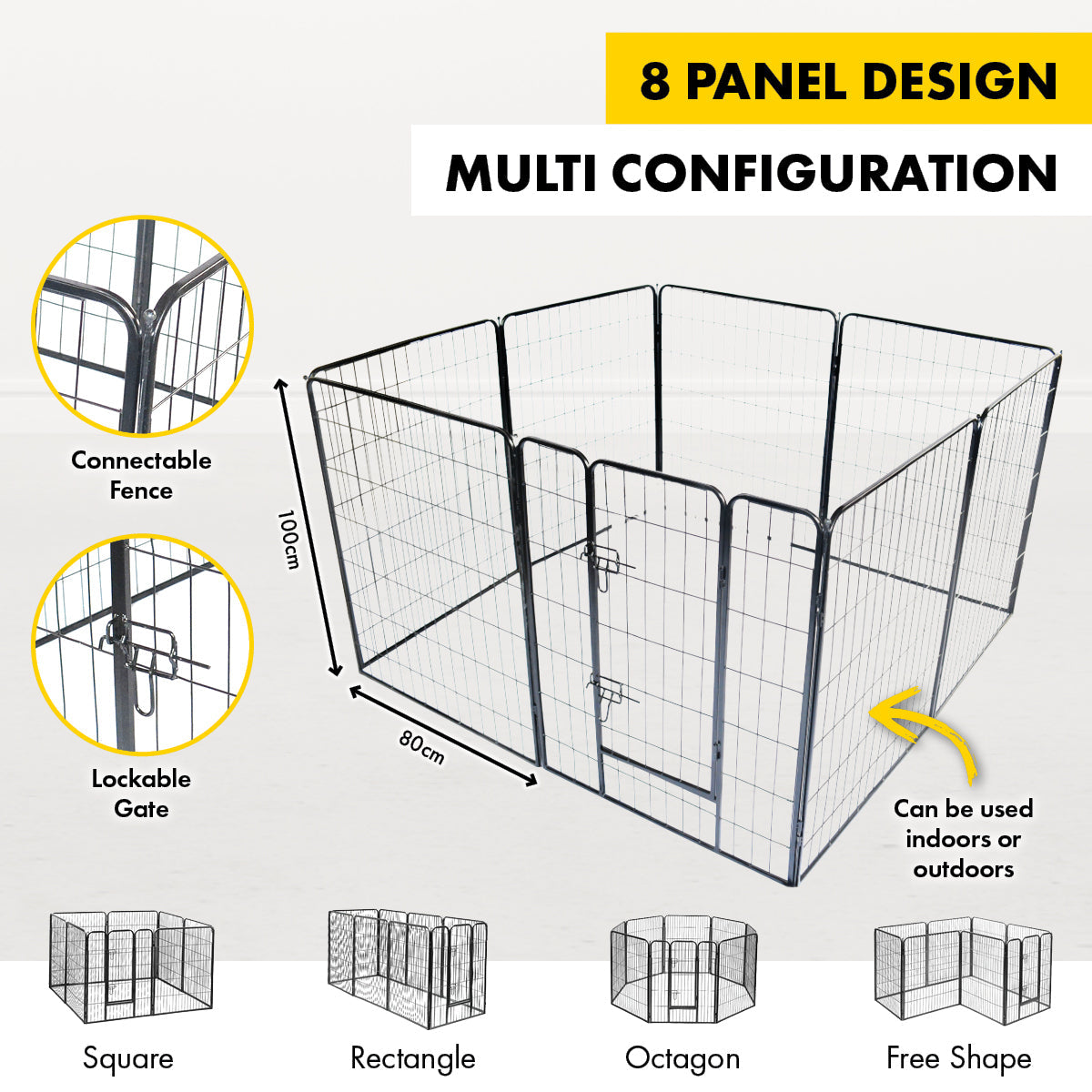 8 PANEL DESIGN

MULTI CONFIGURATION

Connectable Fence

Lockable Gate

100cm

80cm

Can be used indoors or outdoors

Square

Rectangle

Octagon

Free Shape