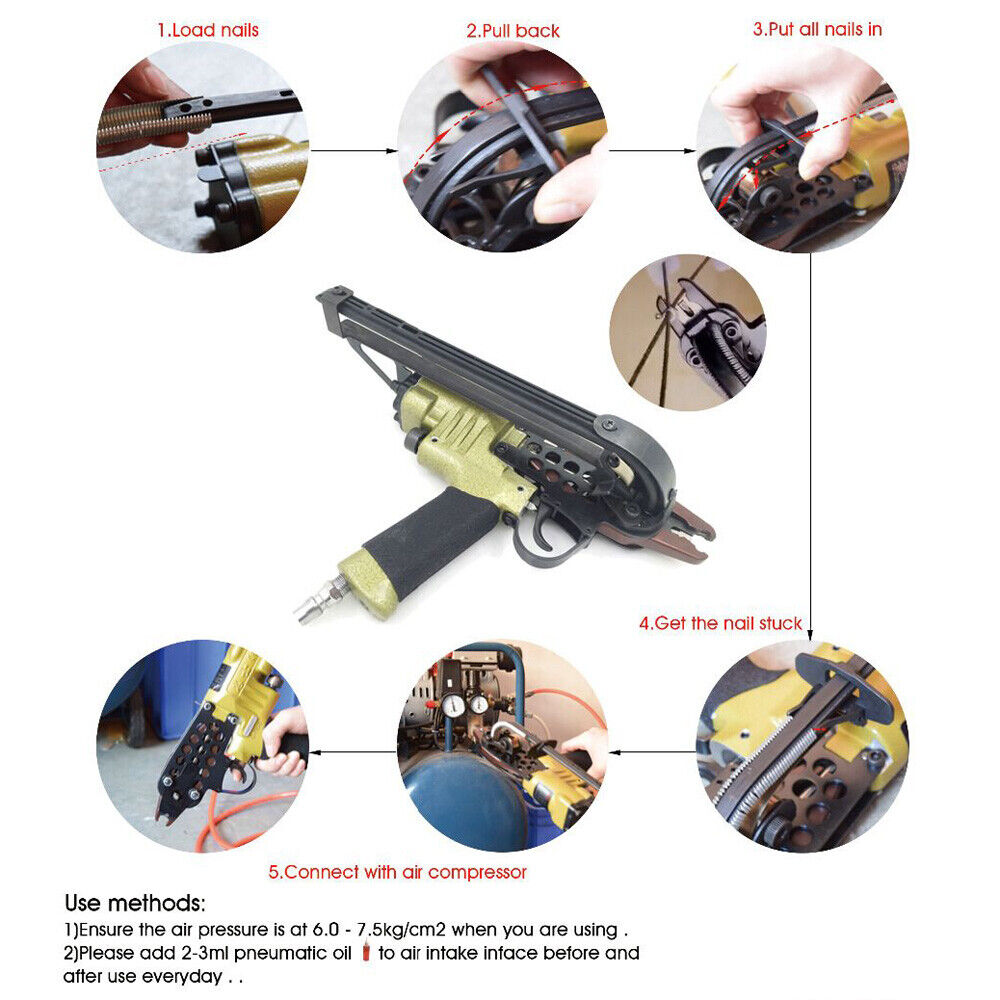 1.Load nails

2.Pull back

3.Put all nails in

4.Get the nail stuck

5.Connect with air compressor

Use methods:

1)Ensure the air pressure is at 6.0 - 7.5kg/cm2 when you are using .

2)Please add 2-3ml pneumatic oil to air intake inface before and after use everyday . .